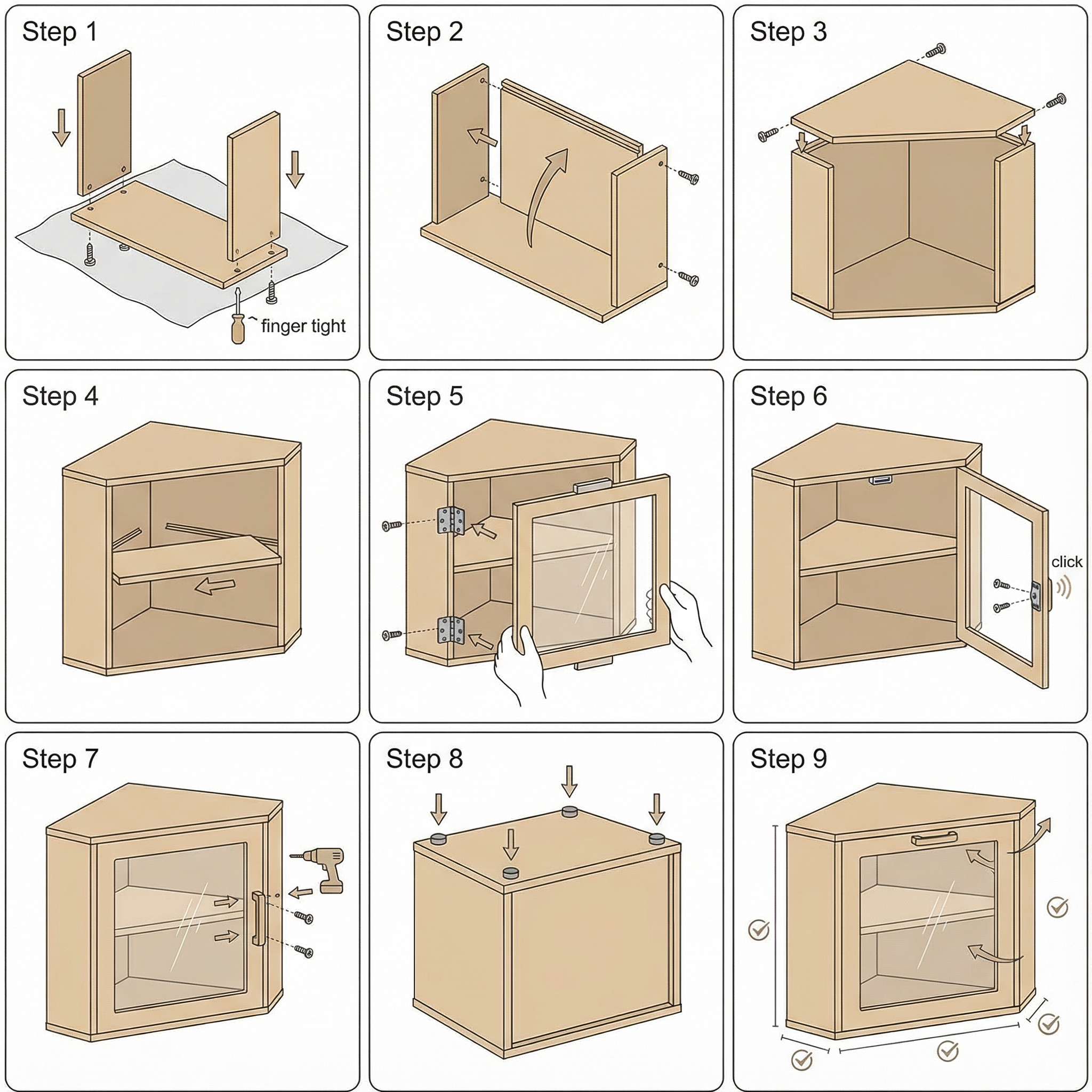 Step 1

finger tight

Step 2

Step 3

Step 4

Step 5

Step 6

click

Step 7

Step 8

Step 9